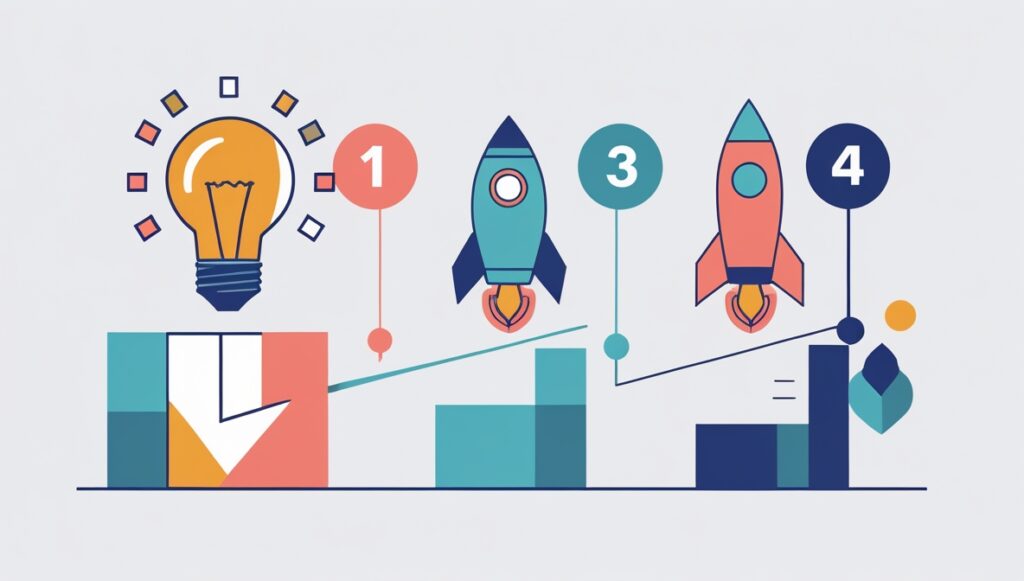 1

3

4